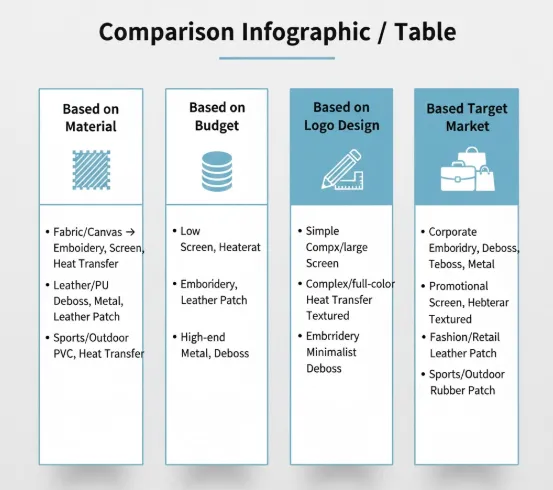 Comparison Infographic / Table

Based on Material

• Fabric/Canvas → Emboidery, Screen, Heat Transfer
• Leather/PU Deboss, Metal, Leather Patch
• Sports/Outdoor PVC, Heat Transfer

Based on Budget

• Low Screen, Heaterat
• Emboridery, Leather Patch
• High-end Metal, Deboss

Based on Logo Design

• Simple Compx/large Screen
• Complex/full-color Heat Transfer Textured
• Embrridery Minimalist Deboss

Based Target Market

• Corporate Emboridry, Deboss, Teboss, Metal
• Promotional Screen, Hebterar Textured
• Fashion/Retail Leather Patch
• Sports/Outdoor Rubber Patch